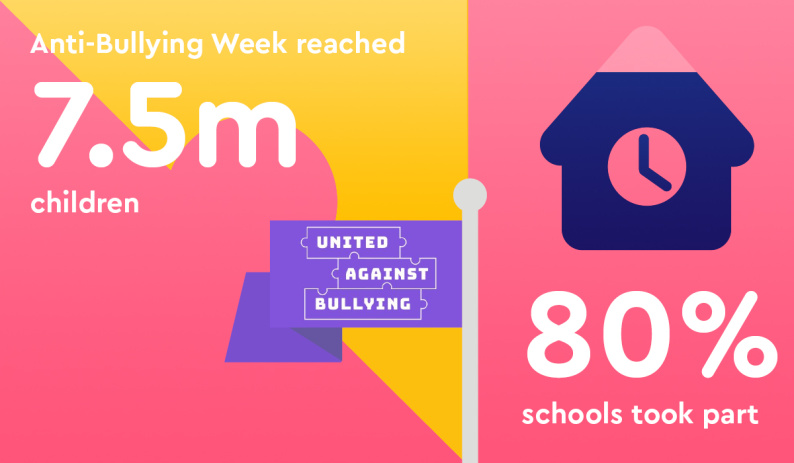 Anti-Bullying Week reached

7.5m

children

UNITED
AGAINST
BULLYING

80%

schools took part