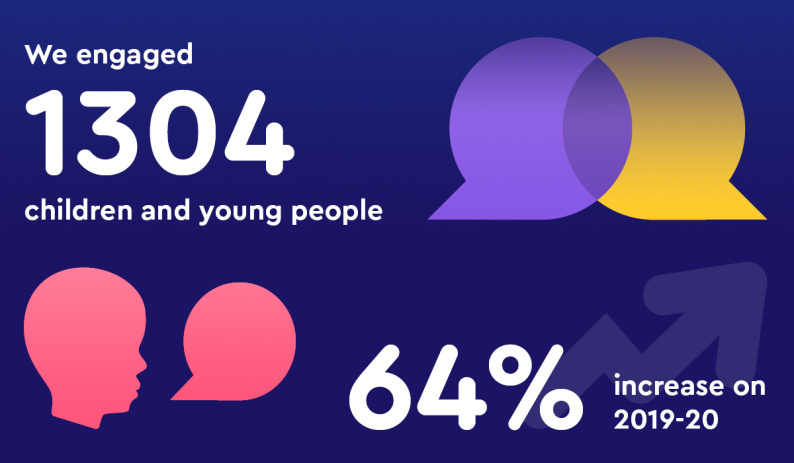 We engaged

1304

children and young people

64%

increase on 2019-20