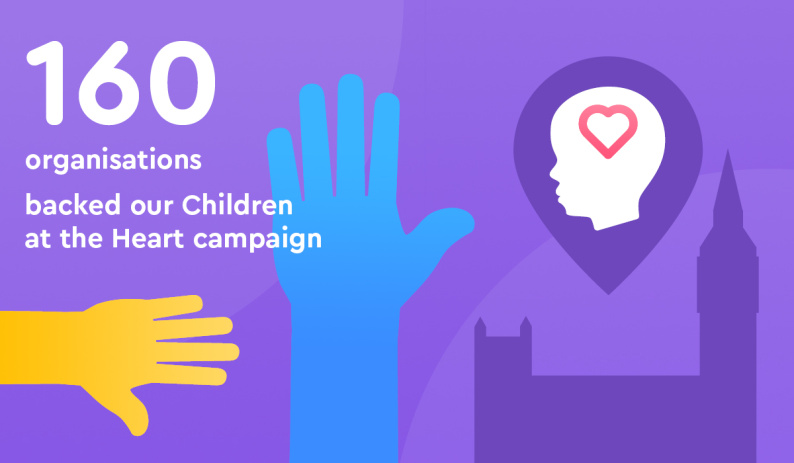 160
organisations

backed our Children at the Heart campaign